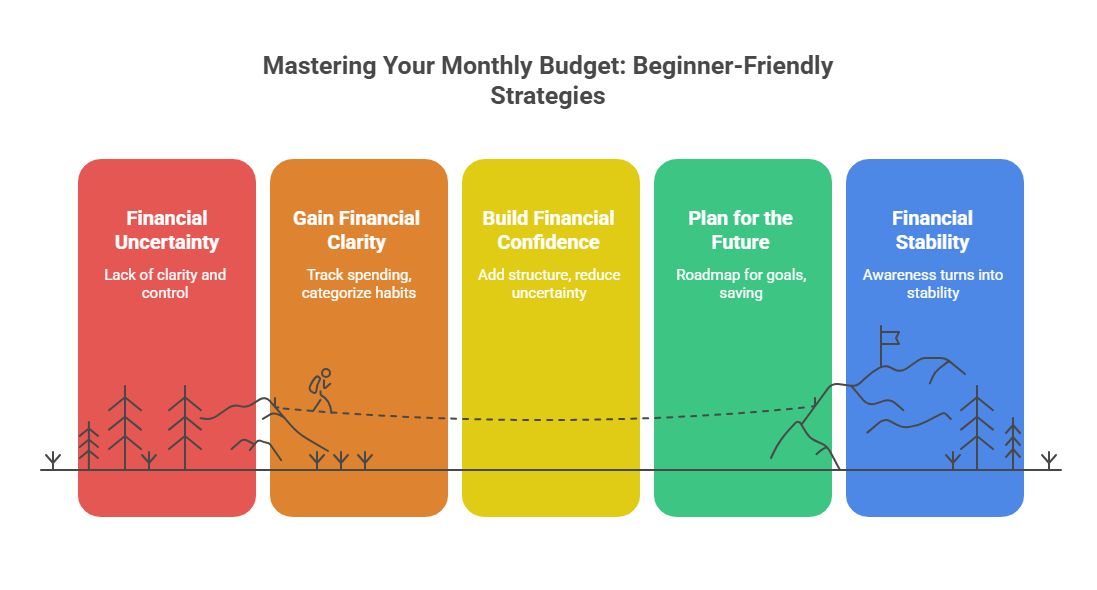 Mastering Your Monthly Budget: Beginner-Friendly Strategies

Financial Uncertainty

Lack of clarity and control

Gain Financial Clarity

Track spending, categorize habits

Build Financial Confidence

Add structure, reduce uncertainty

Plan for the Future

Roadmap for goals, saving

Financial Stability

Awareness turns into stability