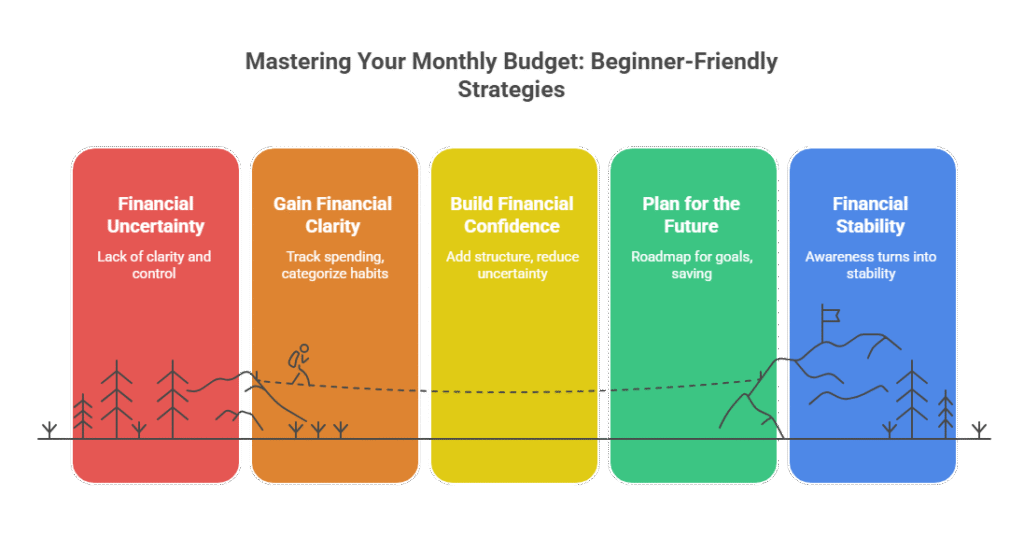 Mastering Your Monthly Budget: Beginner-Friendly Strategies

Financial Uncertainty

Lack of clarity and control

Gain Financial Clarity

Track spending, categorize habits

Build Financial Confidence

Add structure, reduce uncertainty

Plan for the Future

Roadmap for goals, saving

Financial Stability

Awareness turns into stability