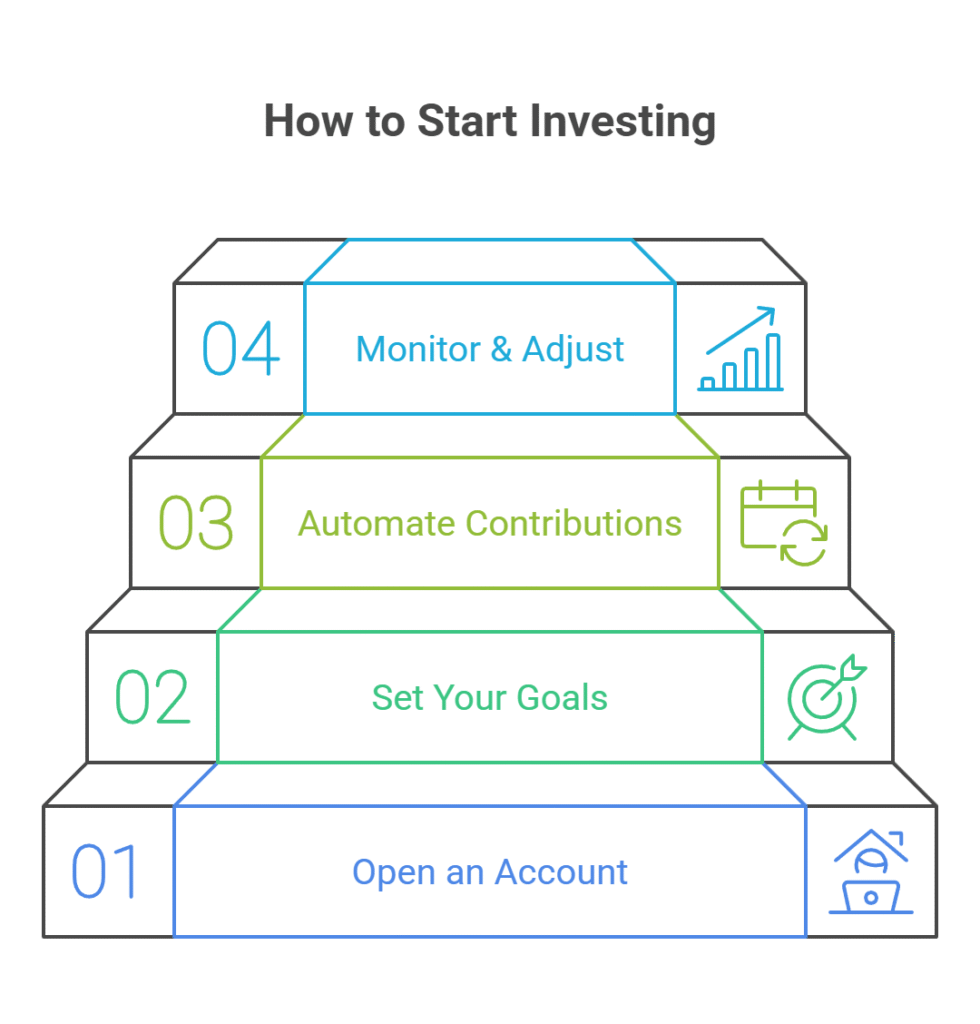 How to Start Investing

04 Monitor & Adjust

03 Automate Contributions

02 Set Your Goals

01 Open an Account