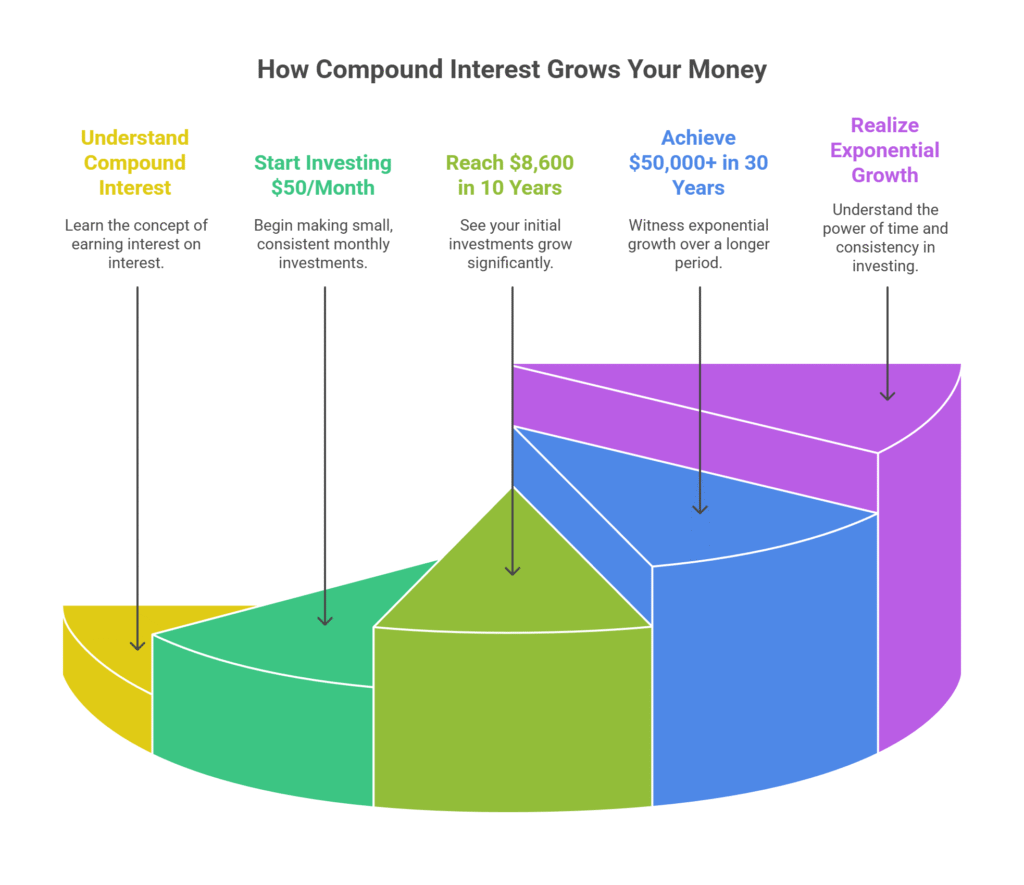 How Compound Interest Grows Your Money

Understand Compound Interest

Learn the concept of earning interest on interest.

Start Investing \$50/Month

Begin making small, consistent monthly investments.

Reach \$8,600 in 10 Years

See your initial investments grow significantly.

Achieve \$50,000+ in 30 Years

Witness exponential growth over a longer period.

Realize Exponential Growth

Understand the power of time and consistency in investing.