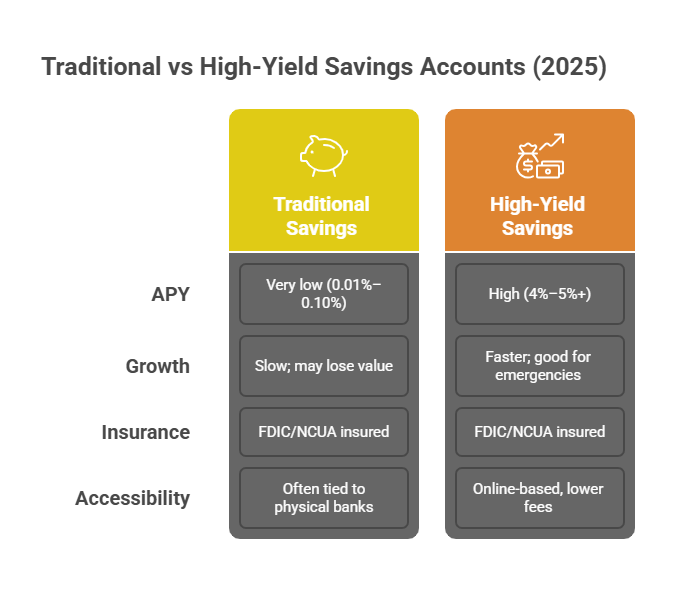 Traditional vs High-Yield Savings Accounts (2025)

| | Traditional Savings | High-Yield Savings |
|---|---|---|
| APY | Very low (0.01%–0.10%) | High (4%–5%+) |
| Growth | Slow; may lose value | Faster; good for emergencies |
| Insurance | FDIC/NCUA insured | FDIC/NCUA insured |
| Accessibility | Often tied to physical banks | Online-based, lower fees |